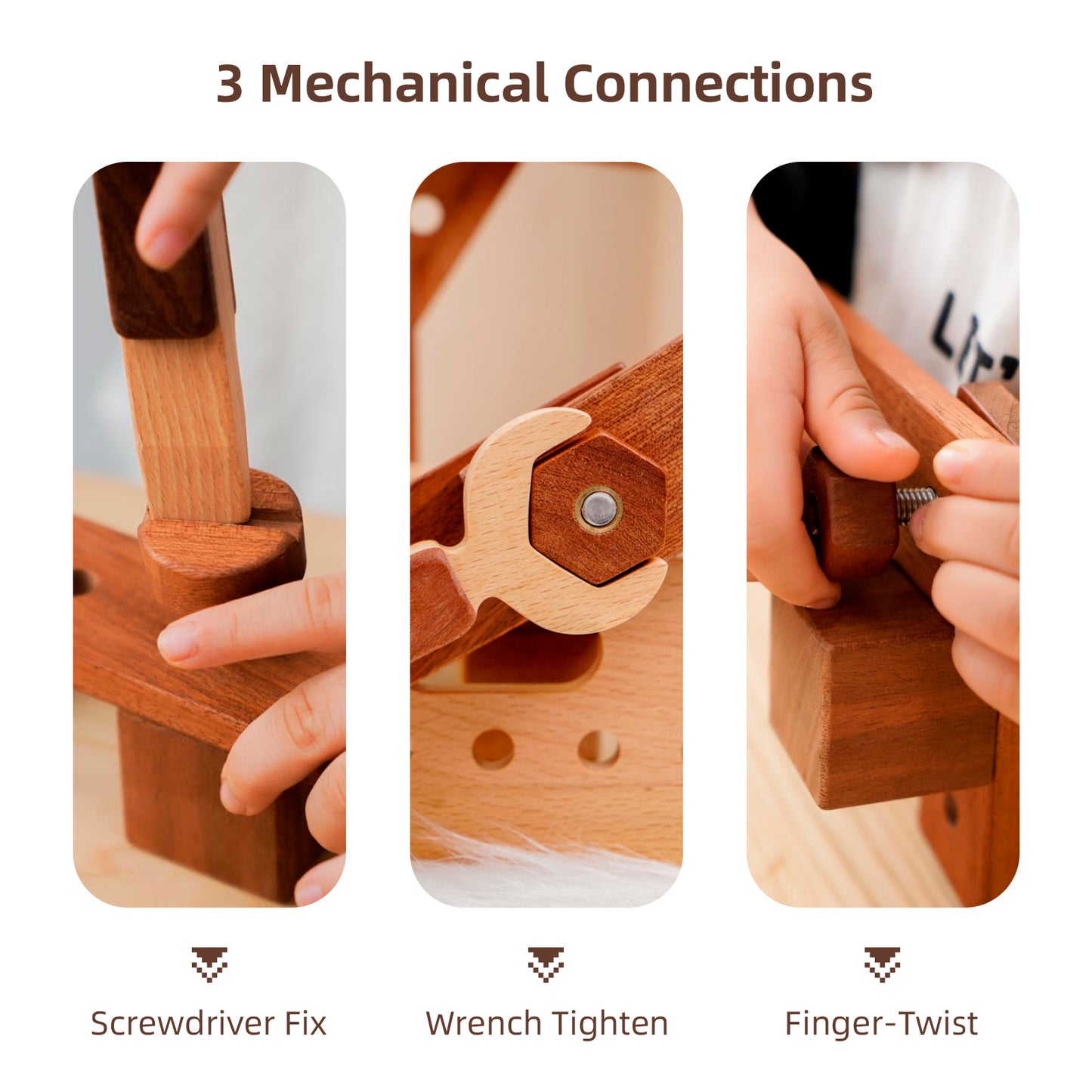 3 Mechanical Connections

Screwdriver Fix

Wrench Tighten

Finger-Twist